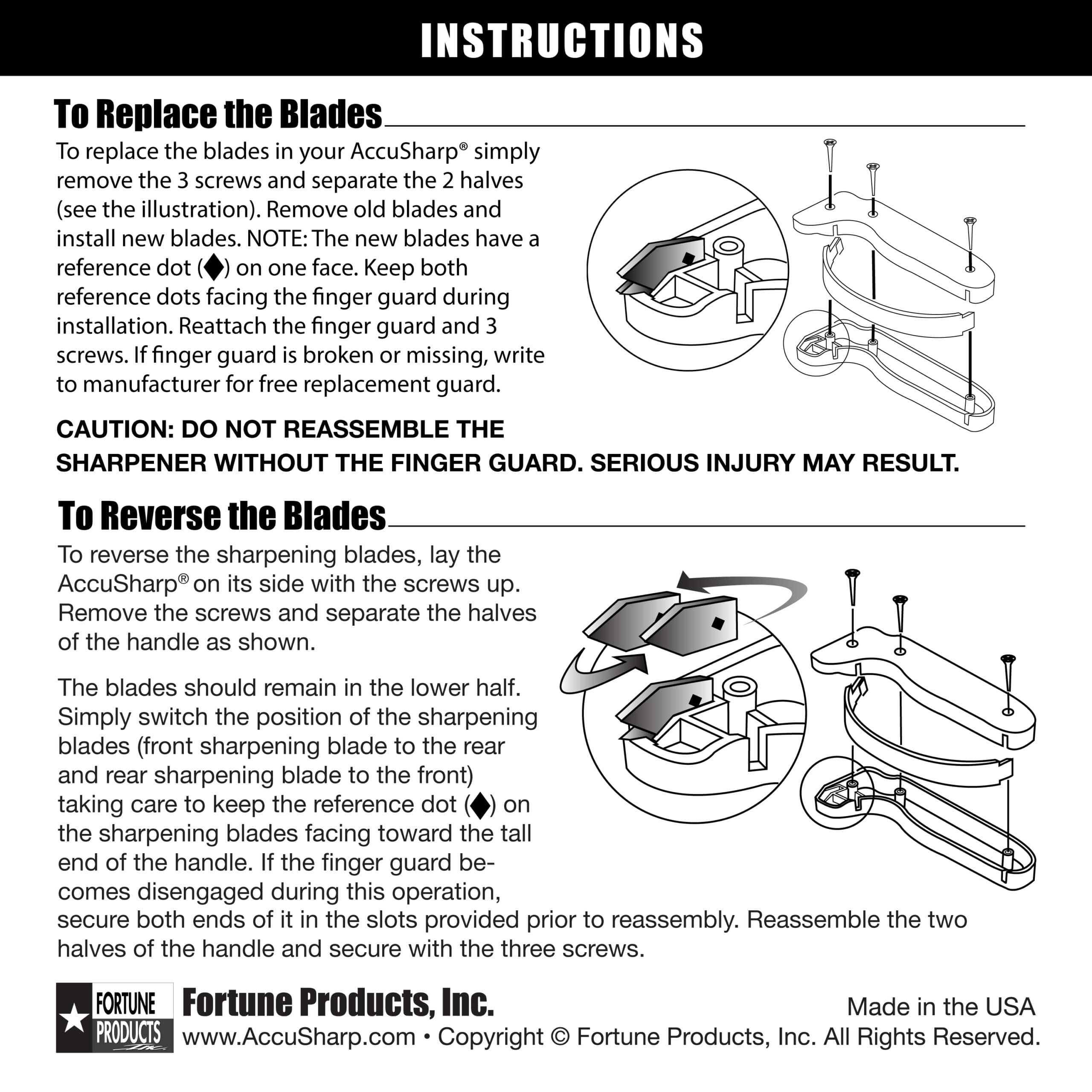 INSTRUCTIONS

To Replace the Blades

To replace the blades in your AccuSharp® simply remove the 3 screws and separate the 2 halves (see the illustration). Remove old blades and install new blades. NOTE: The new blades have a reference dot (◆) on one face. Keep both reference dots facing the finger guard during installation. Reattach the finger guard and 3 screws. If finger guard is broken or missing, write to manufacturer for free replacement guard.

CAUTION: DO NOT REASSEMBLE THE SHARPENER WITHOUT THE FINGER GUARD. SERIOUS INJURY MAY RESULT.

To Reverse the Blades

To reverse the sharpening blades, lay the AccuSharp® on its side with the screws up. Remove the screws and separate the halves of the handle as shown.

The blades should remain in the lower half. Simply switch the position of the sharpening blades (front sharpening blade to the rear and rear sharpening blade to the front) taking care to keep the reference dot (◆) on the sharpening blades facing toward the tall end of the handle. If the finger guard becomes disengaged during this operation, secure both ends of it in the slots provided prior to reassembly. Reassemble the two halves of the handle and secure with the three screws.

FORTUNE PRODUCTS Inc.

Fortune Products, Inc.

Made in the USA

www.AccuSharp.com • Copyright © Fortune Products, Inc. All Rights Reserved.